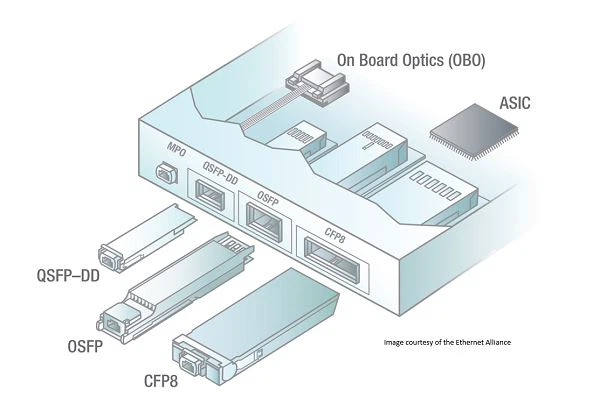 On Board Optics (OBO)

ASIC

MPO

QSFP-DD

OSFP

CFP8

QSFP–DD

OSFP

CFP8

Image courtesy of the Ethernet Alliance